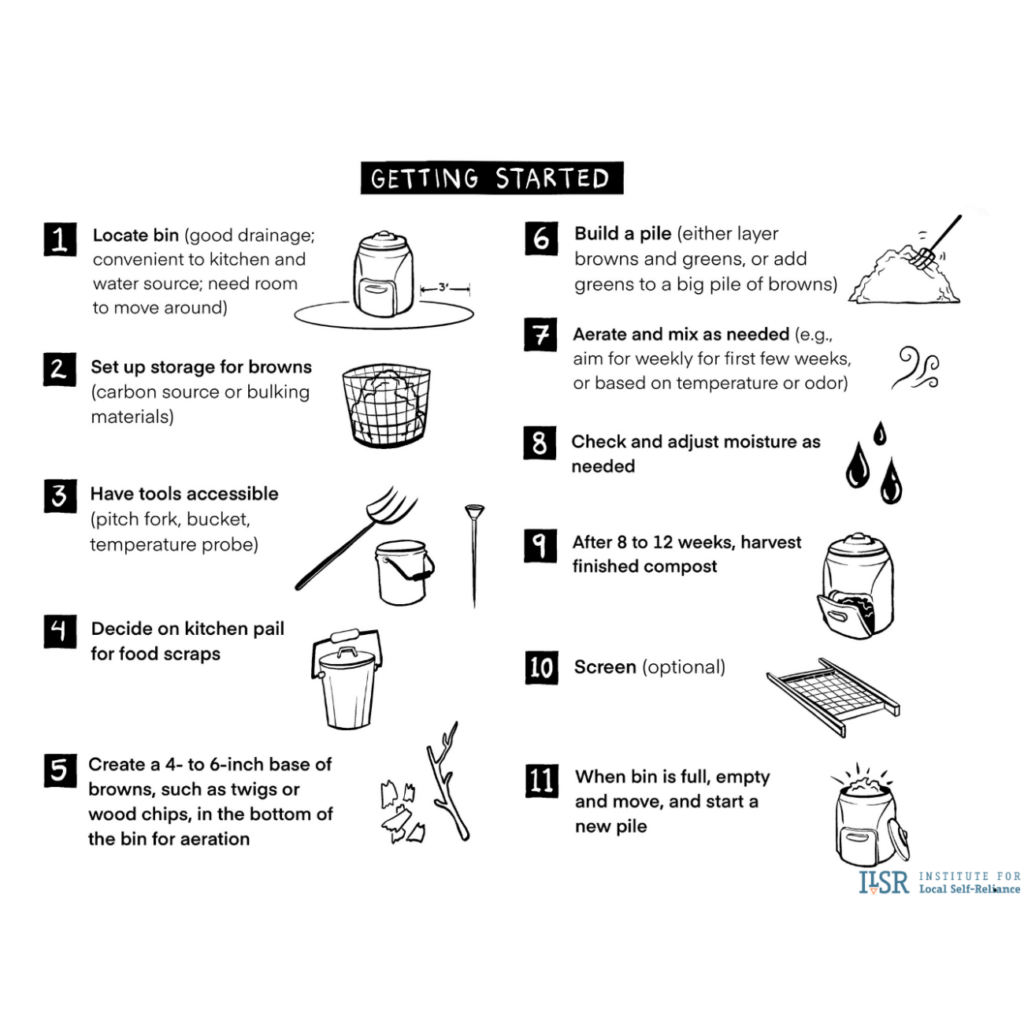 GETTING STARTED

1 Locate bin (good drainage; convenient to kitchen and water source; need room to move around)

3'

2 Set up storage for browns (carbon source or bulking materials)

3 Have tools accessible (pitch fork, bucket, temperature probe)

4 Decide on kitchen pail for food scraps

5 Create a 4- to 6-inch base of browns, such as twigs or wood chips, in the bottom of the bin for aeration

6 Build a pile (either layer browns and greens, or add greens to a big pile of browns)

7 Aerate and mix as needed (e.g., aim for weekly for first few weeks, or based on temperature or odor)

8 Check and adjust moisture as needed

9 After 8 to 12 weeks, harvest finished compost

10 Screen (optional)

11 When bin is full, empty and move, and start a new pile

ILSR INSTITUTE FOR Local Self-Reliance